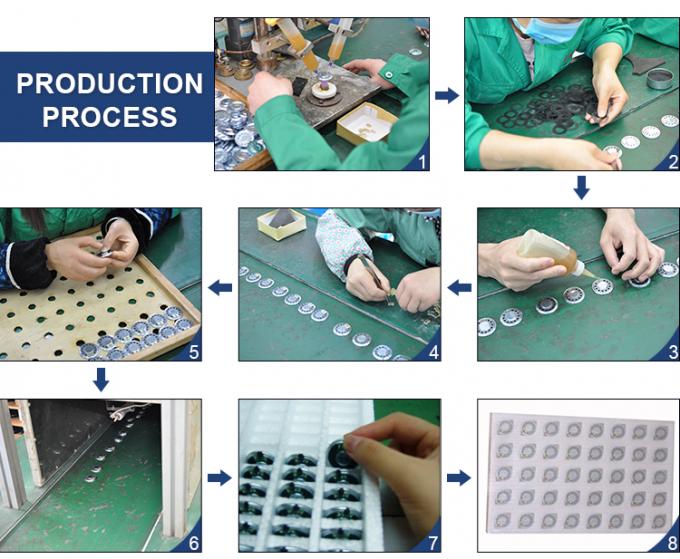 PRODUCTION PROCESS

1

2

3

4

5

6

7

8